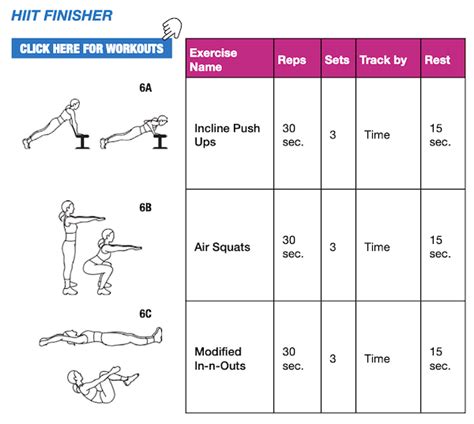 HIIT FINISHER

CLICK HERE FOR WORKOUTS

6A

6B

6C

| Exercise Name | Reps | Sets | Track by | Rest |
|---|---|---|---|---|
| Incline Push Ups | 30 sec. | 3 | Time | 15 sec. |
| Air Squats | 30 sec. | 3 | Time | 15 sec. |
| Modified In-n-Outs | 30 sec. | 3 | Time | 15 sec. |