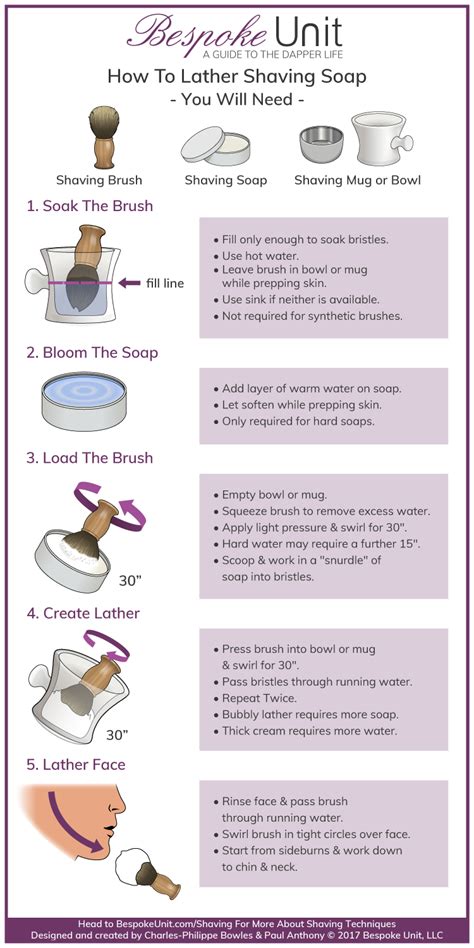 Bespoke Unit
A GUIDE TO THE DAPPER LIFE

How To Lather Shaving Soap
- You Will Need -

Shaving Brush
Shaving Soap
Shaving Mug or Bowl

1. Soak The Brush

fill line

• Fill only enough to soak bristles.
• Use hot water.
• Leave brush in bowl or mug while prepping skin.
• Use sink if neither is available.
• Not required for synthetic brushes.

2. Bloom The Soap

• Add layer of warm water on soap.
• Let soften while prepping skin.
• Only required for hard soaps.

3. Load The Brush

30"

• Empty bowl or mug.
• Squeeze brush to remove excess water.
• Apply light pressure & swirl for 30".
• Hard water may require a further 15".
• Scoop & work in a "snurdle" of soap into bristles.

4. Create Lather

30"

• Press brush into bowl or mug & swirl for 30".
• Pass bristles through running water.
• Repeat Twice.
• Bubbly lather requires more soap.
• Thick cream requires more water.

5. Lather Face

• Rinse face & pass brush through running water.
• Swirl brush in tight circles over face.
• Start from sideburns & work down to chin & neck.

Head to BespokeUnit.com/Shaving For More About Shaving Techniques
Designed and created by Charles-Philippe Bowles & Paul Anthony © 2017 Bespoke Unit, LLC