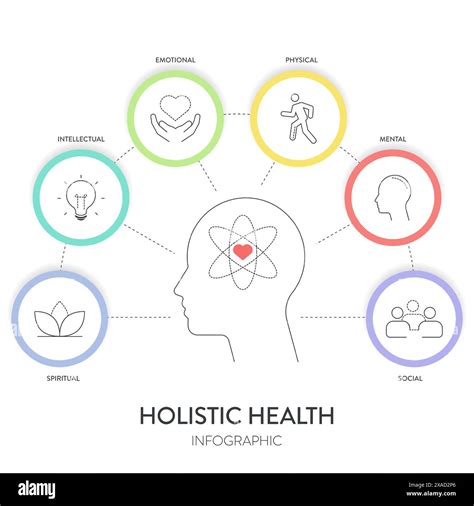 EMOTIONAL

PHYSICAL

INTELLECTUAL

MENTAL

SPIRITUAL

SOCIAL

HOLISTIC HEALTH

INFOGRAPHIC

alamy

Image ID: 2XAD2P6
www.alamy.com