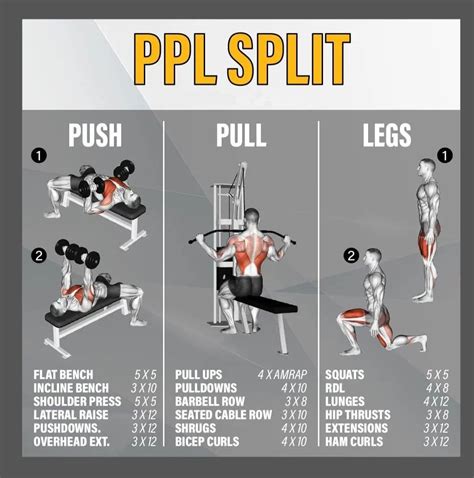 PPL SPLIT

PUSH

1

2

FLAT BENCH 5 X 5
INCLINE BENCH 3 X 10
SHOULDER PRESS 5 X 5
LATERAL RAISE 3 X 12
PUSHDOWNS. 3 X 12
OVERHEAD EXT. 3 X 12

PULL

PULL UPS 4 X AMRAP
PULLDOWNS 4 X 10
BARBELL ROW 3 X 8
SEATED CABLE ROW 3 X 10
SHRUGS 4 X 10
BICEP CURLS 4 X 10

LEGS

1

2

SQUATS 5 X 5
RDL 4 X 8
LUNGES 4 X 12
HIP THRUSTS 3 X 8
EXTENSIONS 3 X 12
HAM CURLS 3 X 12