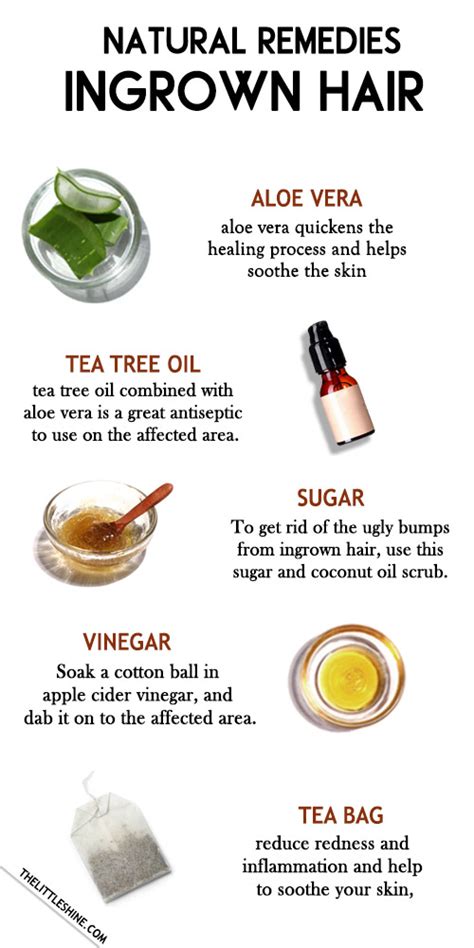 NATURAL REMEDIES
INGROWN HAIR

ALOE VERA
aloe vera quickens the healing process and helps soothe the skin

TEA TREE OIL
tea tree oil combined with aloe vera is a great antiseptic to use on the affected area.

SUGAR
To get rid of the ugly bumps from ingrown hair, use this sugar and coconut oil scrub.

VINEGAR
Soak a cotton ball in apple cider vinegar, and dab it on to the affected area.

TEA BAG
reduce redness and inflammation and help to soothe your skin,

THELITTLESHINE.COM