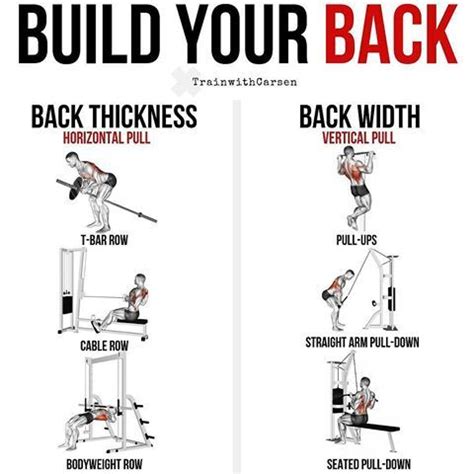 BUILD YOUR BACK

TrainwithCarsen

BACK THICKNESS
HORIZONTAL PULL

T-BAR ROW

CABLE ROW

BODYWEIGHT ROW

BACK WIDTH
VERTICAL PULL

PULL-UPS

STRAIGHT ARM PULL-DOWN

SEATED PULL-DOWN