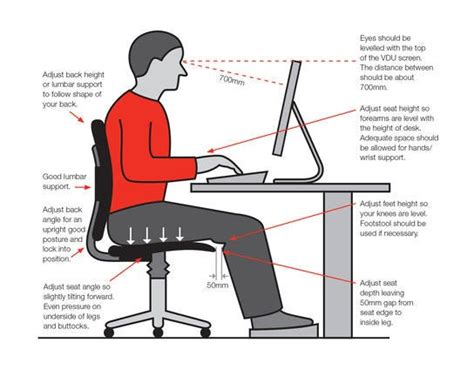 Adjust back height or lumbar support to follow shape of your back.

Good lumbar support.

Adjust back angle for an upright good posture and lock into position.

Adjust seat angle so slightly tilting forward. Even pressure on underside of legs and buttocks.

700mm

50mm

Eyes should be levelled with the top of the VDU screen. The distance between should be about 700mm.

Adjust seat height so forearms are level with the height of desk. Adequate space should be allowed for hands/ wrist support.

Adjust feet height so your knees are level. Footstool should be used if necessary.

Adjust seat depth leaving 50mm gap from seat edge to inside leg.