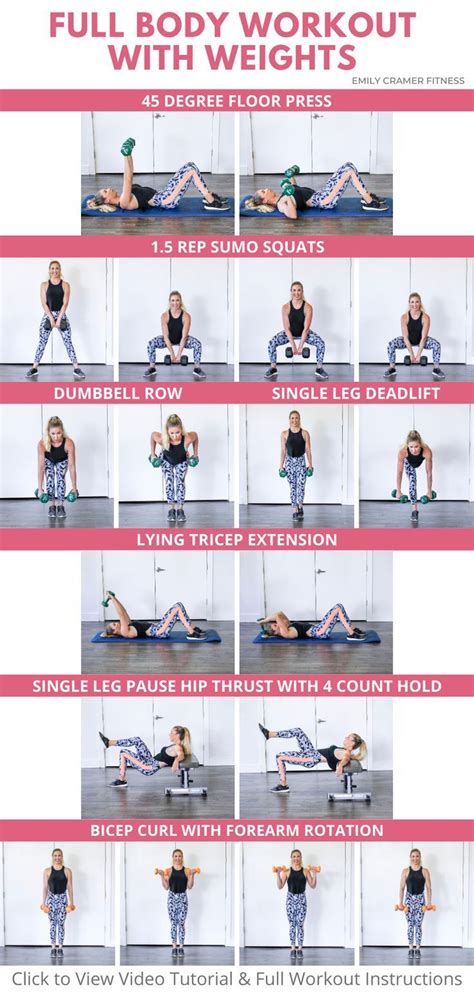 FULL BODY WORKOUT WITH WEIGHTS

EMILY CRAMER FITNESS

45 DEGREE FLOOR PRESS

1.5 REP SUMO SQUATS

DUMBBELL ROW

SINGLE LEG DEADLIFT

LYING TRICEP EXTENSION

SINGLE LEG PAUSE HIP THRUST WITH 4 COUNT HOLD

BICEP CURL WITH FOREARM ROTATION

Click to View Video Tutorial & Full Workout Instructions