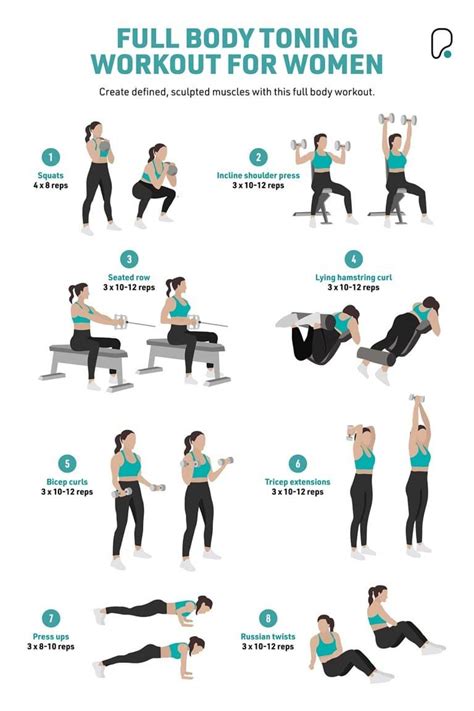 FULL BODY TONING WORKOUT FOR WOMEN

Create defined, sculpted muscles with this full body workout.

1
Squats
4 x 8 reps

2
Incline shoulder press
3 x 10-12 reps

3
Seated row
3 x 10-12 reps

4
Lying hamstring curl
3 x 10-12 reps

5
Bicep curls
3 x 10-12 reps

6
Tricep extensions
3 x 10-12 reps

7
Press ups
3 x 8-10 reps

8
Russian twists
3 x 10-12 reps