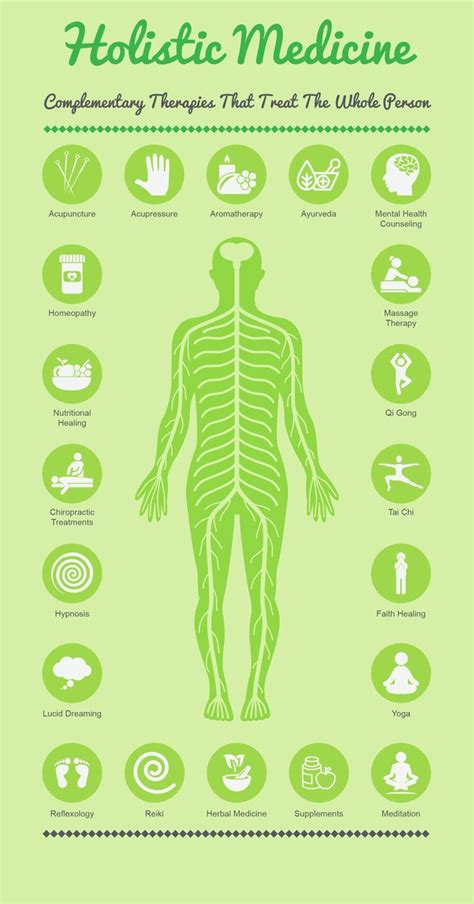 Holistic Medicine

Complementary Therapies That Treat The Whole Person

Acupuncture

Acupressure

Aromatherapy

Ayurveda

Mental Health Counseling

Homeopathy

Massage Therapy

Nutritional Healing

Qi Gong

Chiropractic Treatments

Tai Chi

Hypnosis

Faith Healing

Lucid Dreaming

Yoga

Reflexology

Reiki

Herbal Medicine

Supplements

Meditation